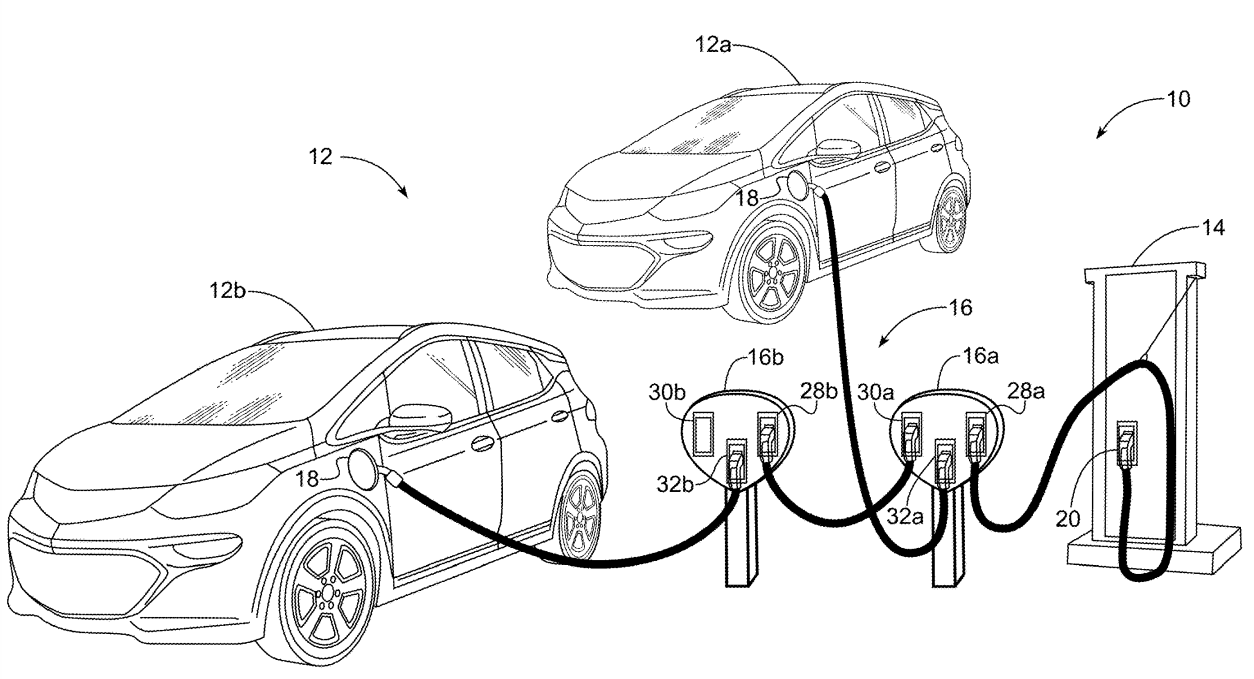 12a

10

12

18

14

12b

16

16b

16a

30b

28b

30a

28a

18

32b

32a

20