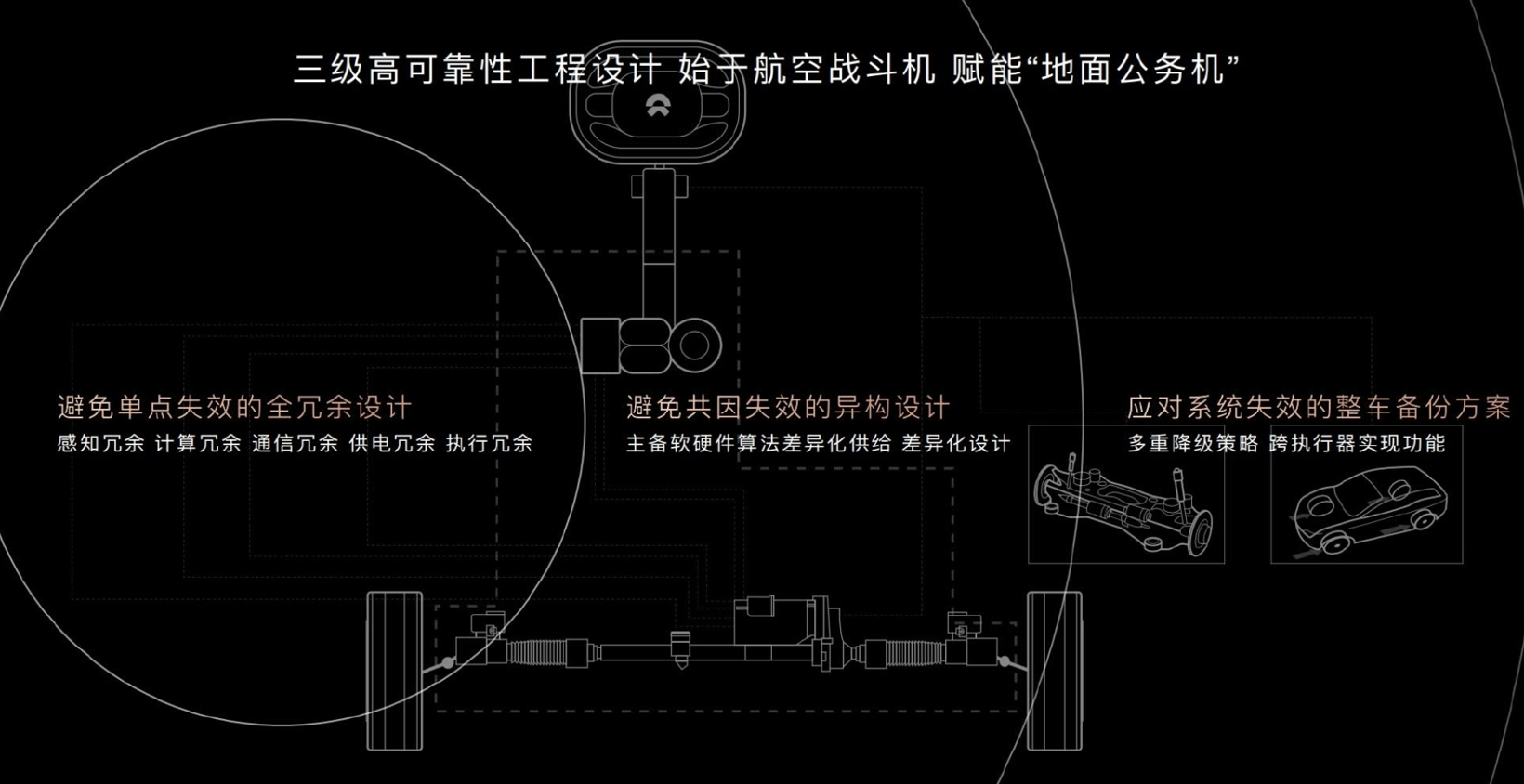 三级高可靠性工程设计 始于航空战斗机 赋能“地面公务机”

避免单点失效的全冗余设计
感知冗余 计算冗余 通信冗余 供电冗余 执行冗余

避免共因失效的异构设计
主备软硬件算法差异化供给 差异化设计

应对系统失效的整车备份方案
多重降级策略 跨执行器实现功能