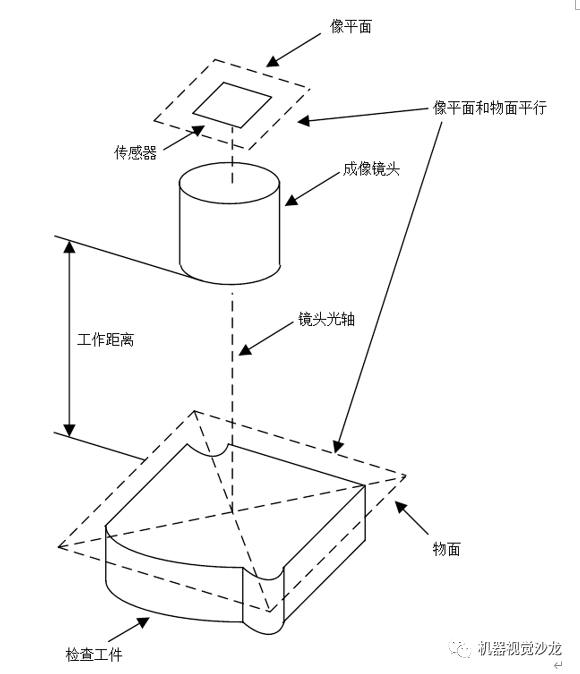 像平面

像平面和物面平行

传感器

成像镜头

工作距离

镜头光轴

物面

检查工件

机器视觉沙龙