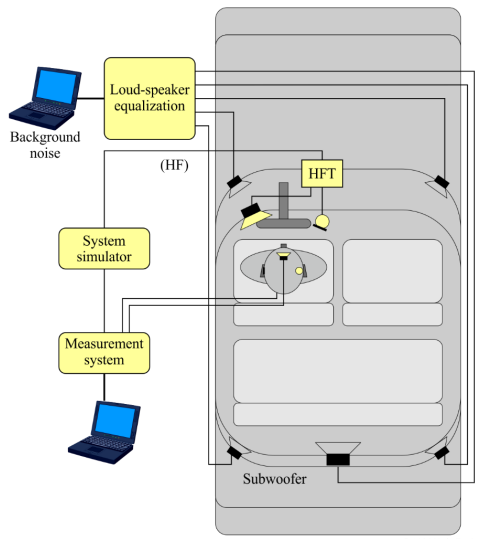 Loud-speaker equalization

Background noise

(HF)

HFT

System simulator

Measurement system

Subwoofer