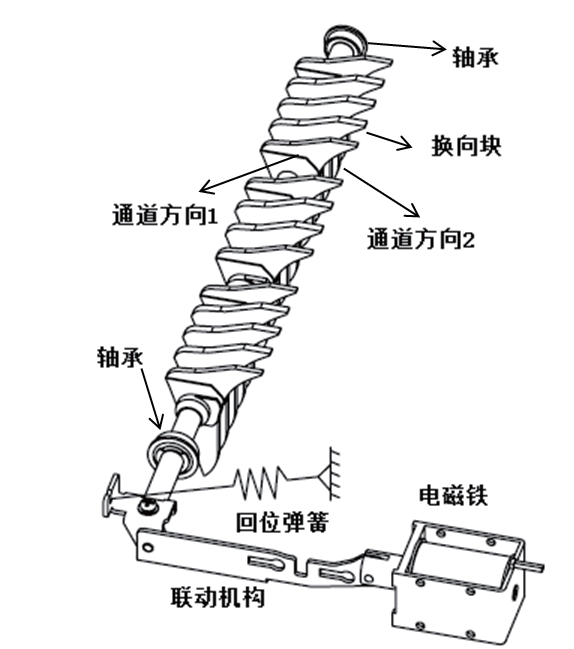 轴承

换向块

通道方向1

通道方向2

轴承

电磁铁

回位弹簧

联动机构