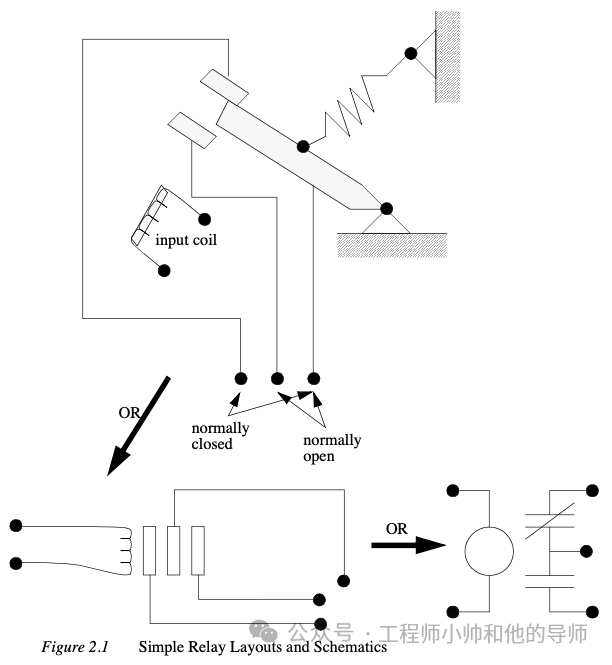 input coil

OR

normally closed

normally open

OR

公众号 · 工程师小帅和他的导师

Figure 2.1 Simple Relay Layouts and Schematics