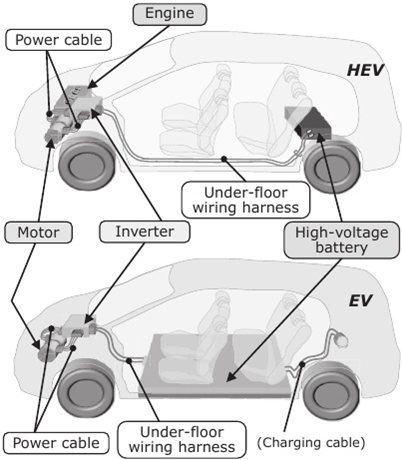 Engine

Power cable

HEV

Under-floor wiring harness

Motor

Inverter

High-voltage battery

EV

Power cable

Under-floor wiring harness

(Charging cable)