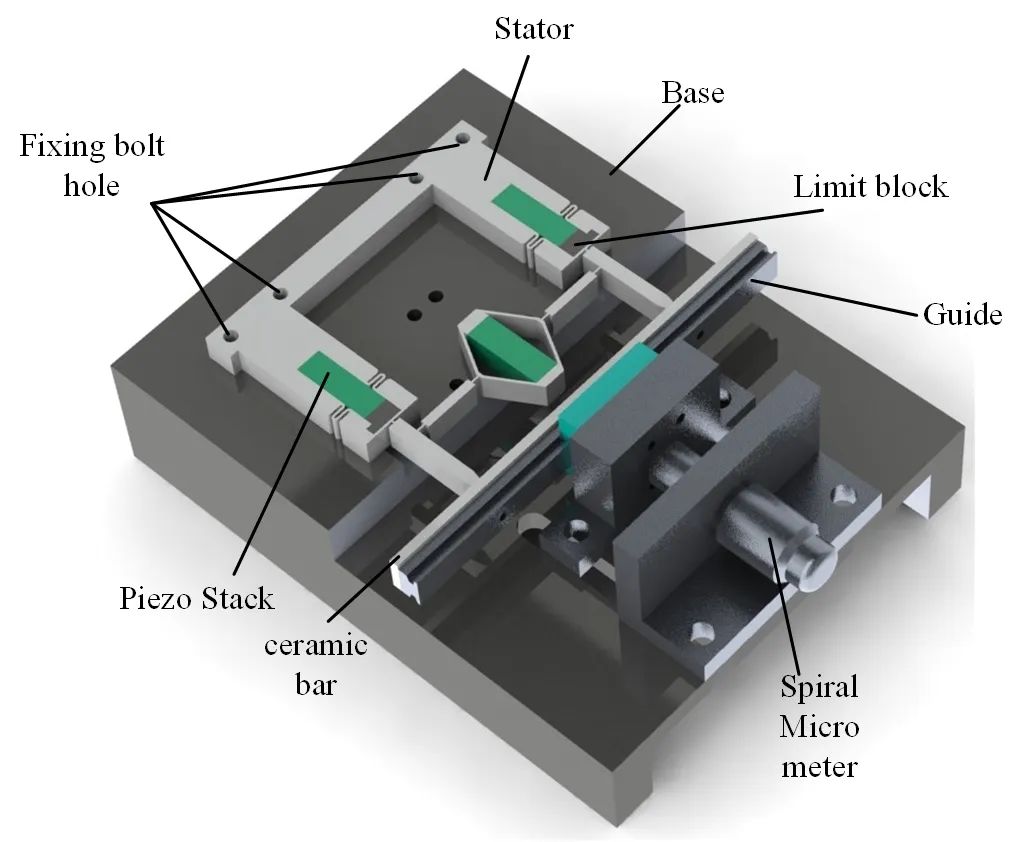 Stator
Base
Fixing bolt hole
Limit block
Guide
Piezo Stack
ceramic bar
Spiral Micro meter