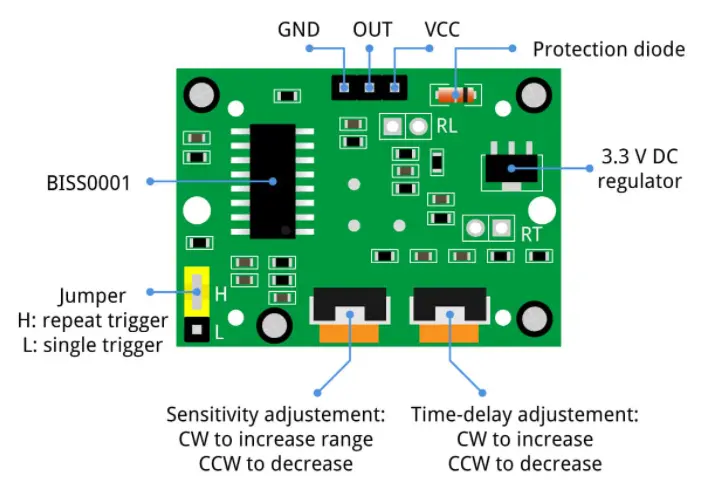 GND OUT VCC

Protection diode

RL

3.3 V DC regulator

BISS0001

RT

Jumper
H: repeat trigger
L: single trigger

H

L

Sensitivity adjustement:
CW to increase range
CCW to decrease

Time-delay adjustement:
CW to increase
CCW to decrease