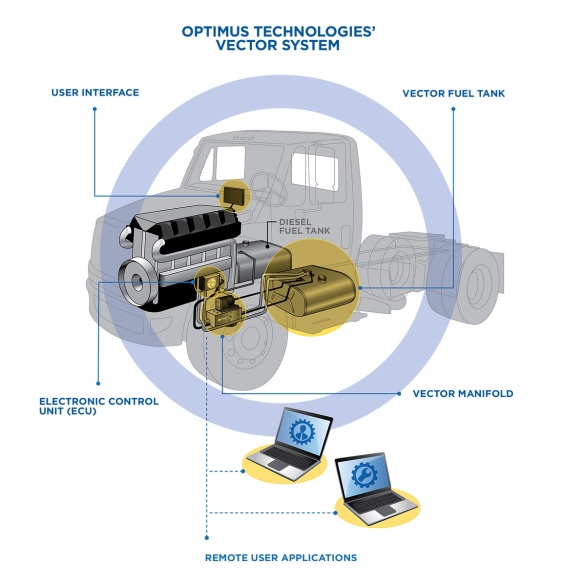 OPTIMUS TECHNOLOGIES'
VECTOR SYSTEM

USER INTERFACE

VECTOR FUEL TANK

DIESEL
FUEL TANK

ELECTRONIC CONTROL
UNIT (ECU)

VECTOR MANIFOLD

REMOTE USER APPLICATIONS