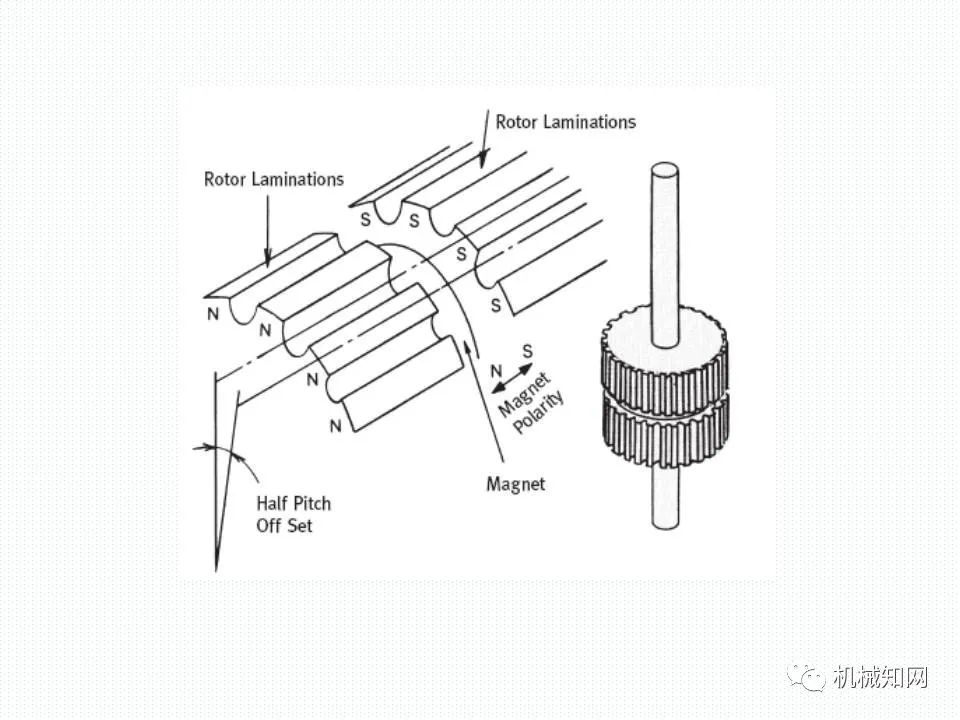 Rotor Laminations

Rotor Laminations

S S S S

N N N N

N S

Magnet Polarity

Magnet

Half Pitch Off Set

机械知网