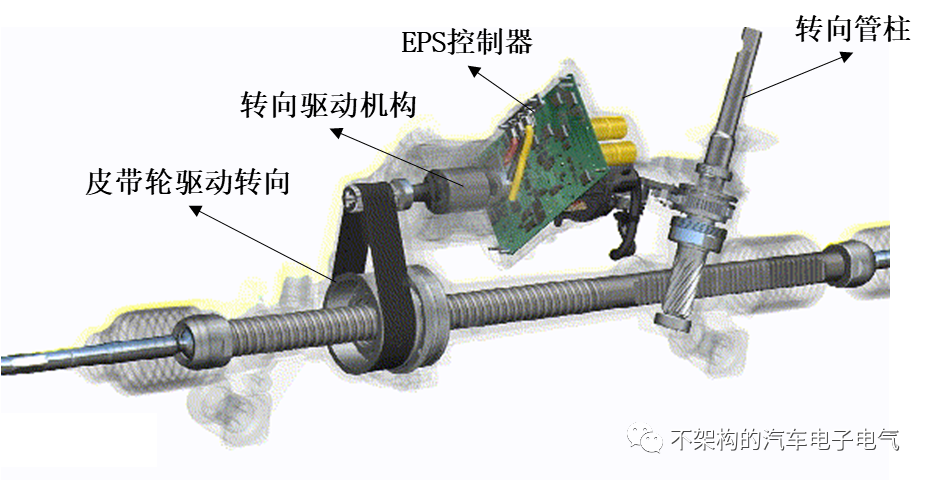 EPS控制器

转向管柱

转向驱动机构

皮带轮驱动转向

不架构的汽车电子电气