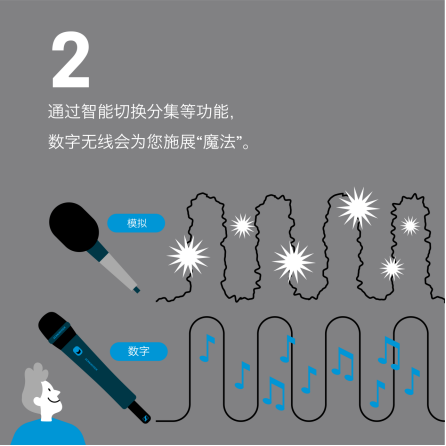 2

通过智能切换分集等功能，
数字无线会为您施展“魔法”。

模拟

数字