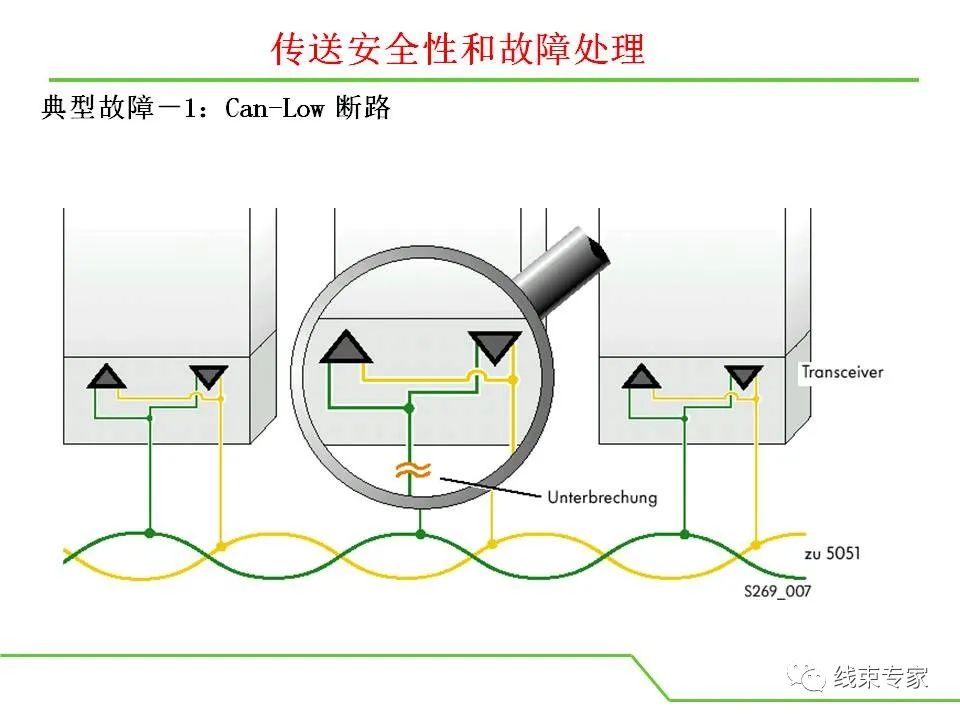 传送安全性和故障处理

典型故障一1：Can-Low 断路

Transceiver

Unterbrechung

zu 5051

S269_007

线束专家