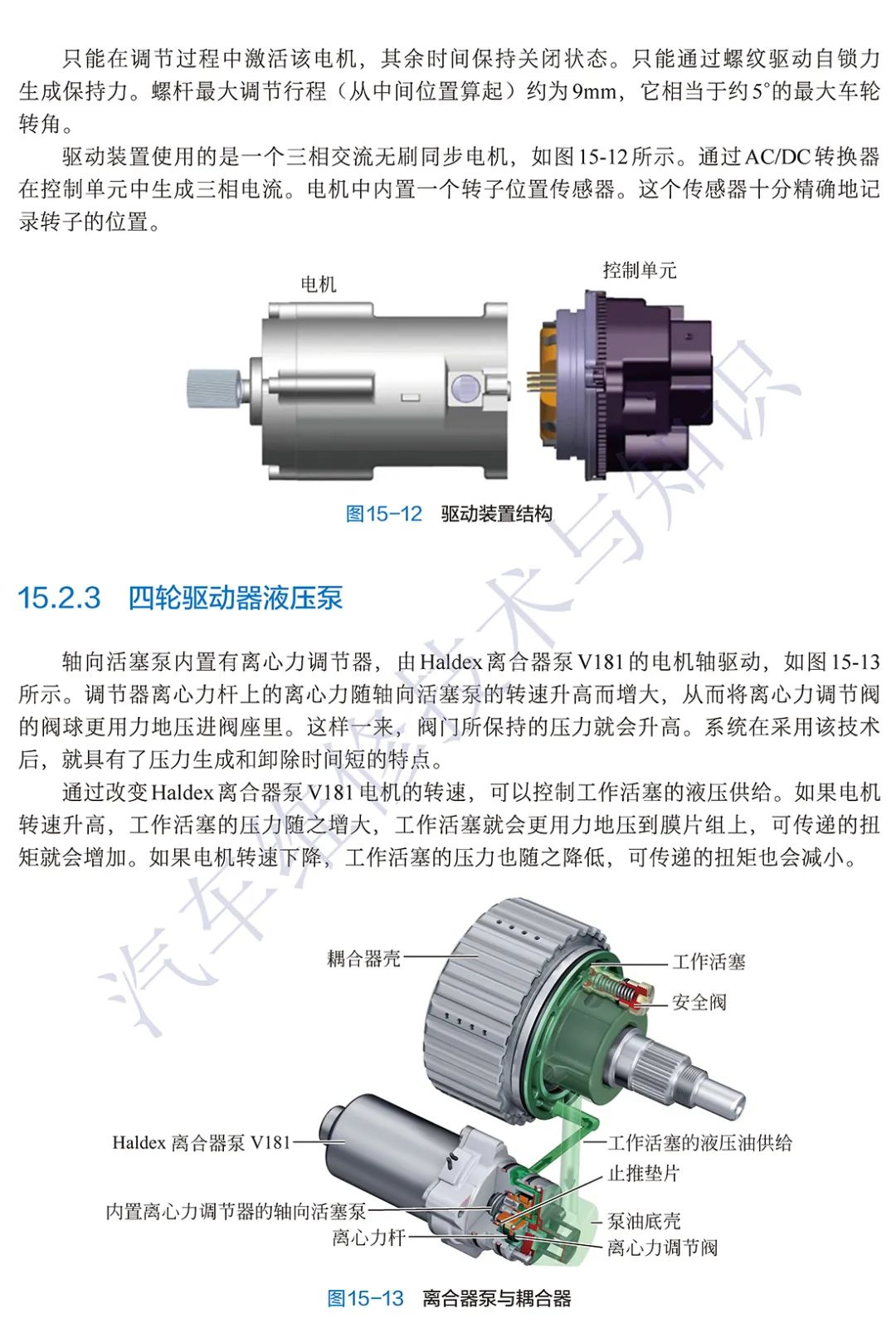 只能在调节过程中激活该电机，其余时间保持关闭状态。只能通过螺纹驱动自锁力生成保持力。螺杆最大调节行程（从中间位置算起）约为9mm，它相当于约5°的最大车轮转角。

驱动装置使用的是一个三相交流无刷同步电机，如图15-12所示。通过AC/DC转换器在控制单元中生成三相电流。电机中内置一个转子位置传感器。这个传感器十分精确地记录转子的位置。

电机

控制单元

图15-12　驱动装置结构

15.2.3　四轮驱动器液压泵

轴向活塞泵内置有离心力调节器，由Haldex离合器泵V181的电机轴驱动，如图15-13所示。调节器离心力杆上的离心力随轴向活塞泵的转速升高而增大，从而将离心力调节阀的阀球更用力地压进阀座里。这样一来，阀门所保持的压力就会升高。系统在采用该技术后，就具有了压力生成和卸除时间短的特点。

通过改变Haldex离合器泵V181电机的转速，可以控制工作活塞的液压供给。如果电机转速升高，工作活塞的压力随之增大，工作活塞就会更用力地压到膜片组上，可传递的扭矩就会增加。如果电机转速下降，工作活塞的压力也随之降低，可传递的扭矩也会减小。

耦合器壳

工作活塞

安全阀

Haldex 离合器泵 V181

工作活塞的液压油供给

止推垫片

内置离心力调节器的轴向活塞泵

泵油底壳

离心力杆

离心力调节阀

图15-13　离合器泵与耦合器

汽车维修技术与知识