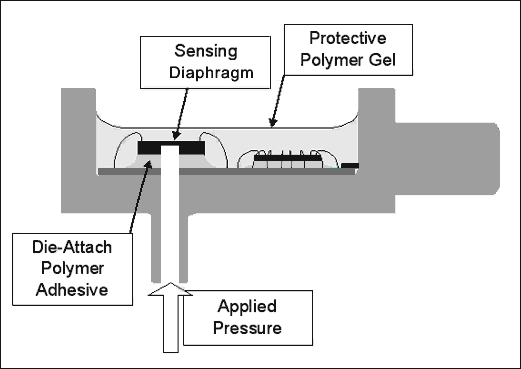 Sensing Diaphragm

Protective Polymer Gel

Die-Attach Polymer Adhesive

Applied Pressure