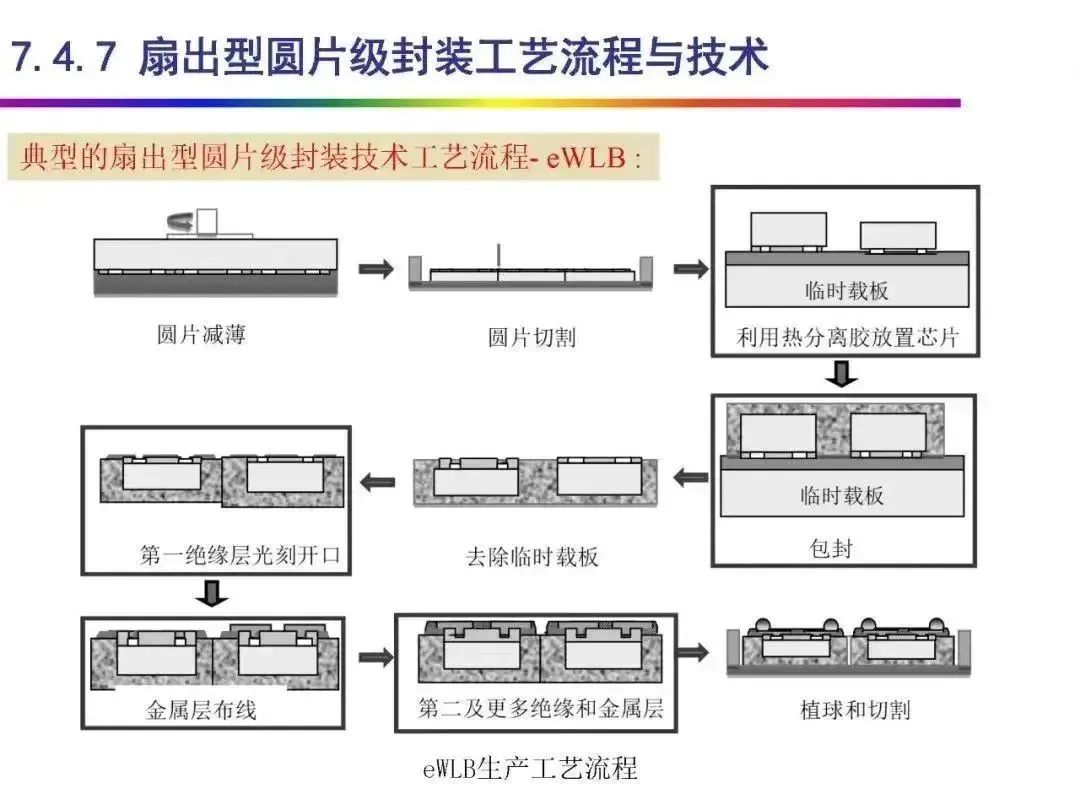 7.4.7 扇出型圆片级封装工艺流程与技术

典型的扇出型圆片级封装技术工艺流程- eWLB :

圆片减薄

圆片切割

临时载板

利用热分离胶放置芯片

临时载板

包封

去除临时载板

第一绝缘层光刻开口

金属层布线

第二及更多绝缘和金属层

植球和切割

eWLB生产工艺流程