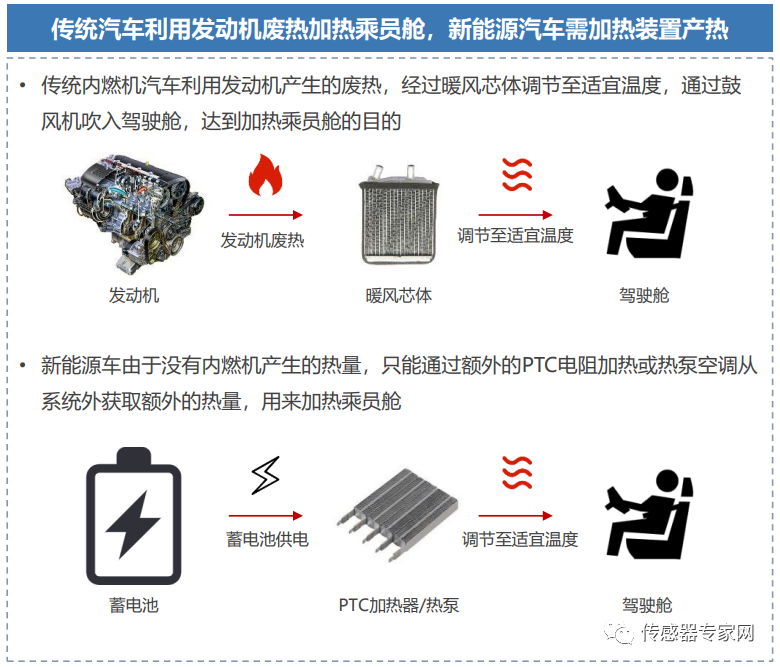 传统汽车利用发动机废热加热乘员舱，新能源汽车需加热装置产热

• 传统内燃机汽车利用发动机产生的废热，经过暖风芯体调节至适宜温度，通过鼓风机吹入驾驶舱，达到加热乘员舱的目的

发动机废热

调节至适宜温度

发动机

暖风芯体

驾驶舱

• 新能源车由于没有内燃机产生的热量，只能通过额外的PTC电阻加热或热泵空调从系统外获取额外的热量，用来加热乘员舱

蓄电池供电

调节至适宜温度

蓄电池

PTC加热器/热泵

驾驶舱

传感器专家网