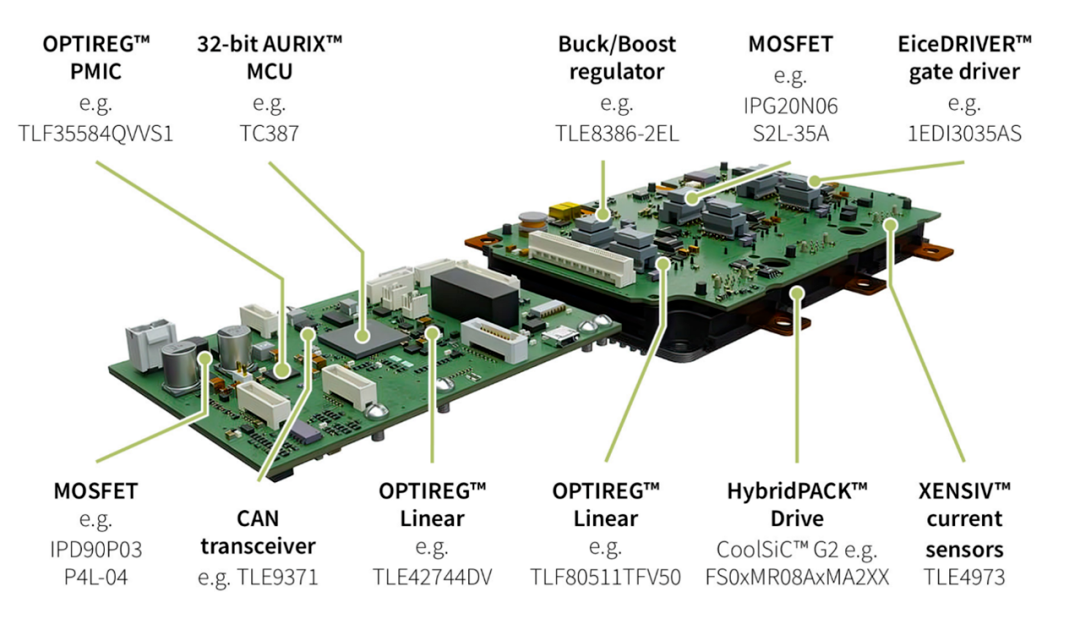 OPTIREG™ PMIC
e.g.
TLF35584QVVS1

32-bit AURIX™ MCU
e.g.
TC387

Buck/Boost regulator
e.g.
TLE8386-2EL

MOSFET
e.g.
IPG20N06 S2L-35A

EiceDRIVER™ gate driver
e.g.
1EDI3035AS

MOSFET
e.g.
IPD90P03 P4L-04

CAN transceiver
e.g. TLE9371

OPTIREG™ Linear
e.g.
TLE42744DV

OPTIREG™ Linear
e.g.
TLF80511TFV50

HybridPACK™ Drive
CoolSiC™ G2 e.g.
FS0xMR08AxMA2XX

XENSIV™ current sensors
TLE4973