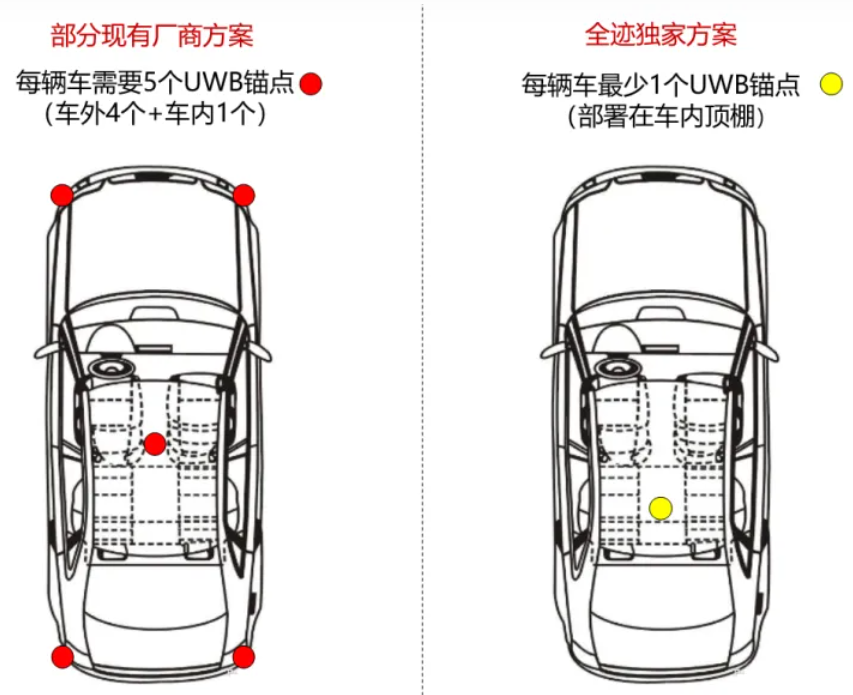 部分现有厂商方案

每辆车需要5个UWB锚点
（车外4个+车内1个）

全迹独家方案

每辆车最少1个UWB锚点
（部署在车内顶棚）