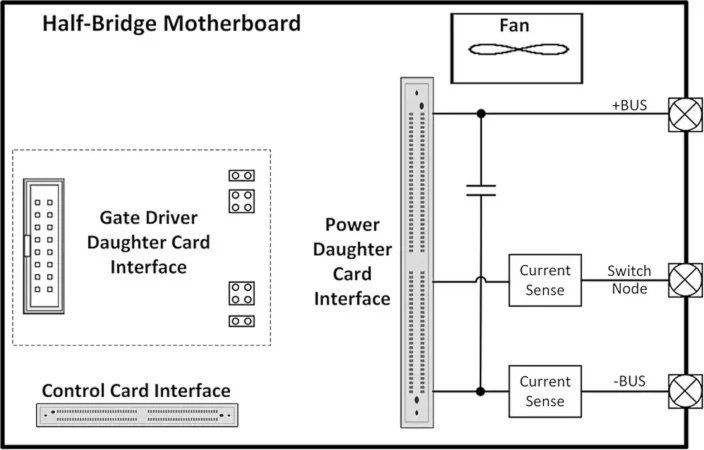 Half-Bridge Motherboard

Fan

+BUS

Gate Driver Daughter Card Interface

Power Daughter Card Interface

Current Sense

Switch Node

Current Sense

-BUS

Control Card Interface