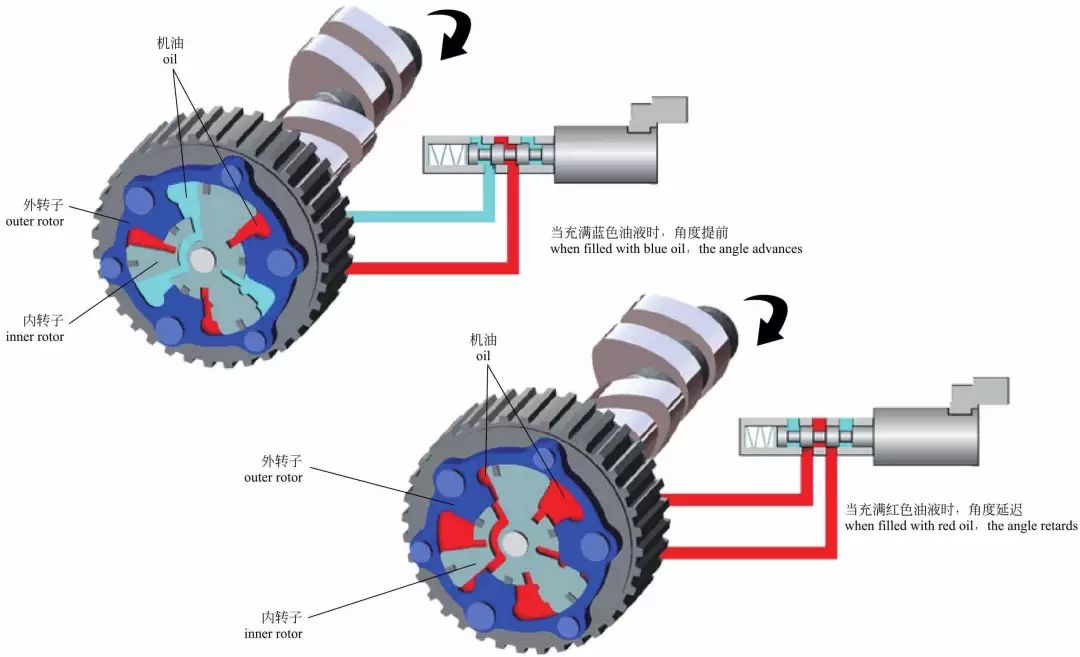 机油
oil

外转子
outer rotor

内转子
inner rotor

当充满蓝色油液时，角度提前
when filled with blue oil，the angle advances

机油
oil

外转子
outer rotor

内转子
inner rotor

当充满红色油液时，角度延迟
when filled with red oil，the angle retards