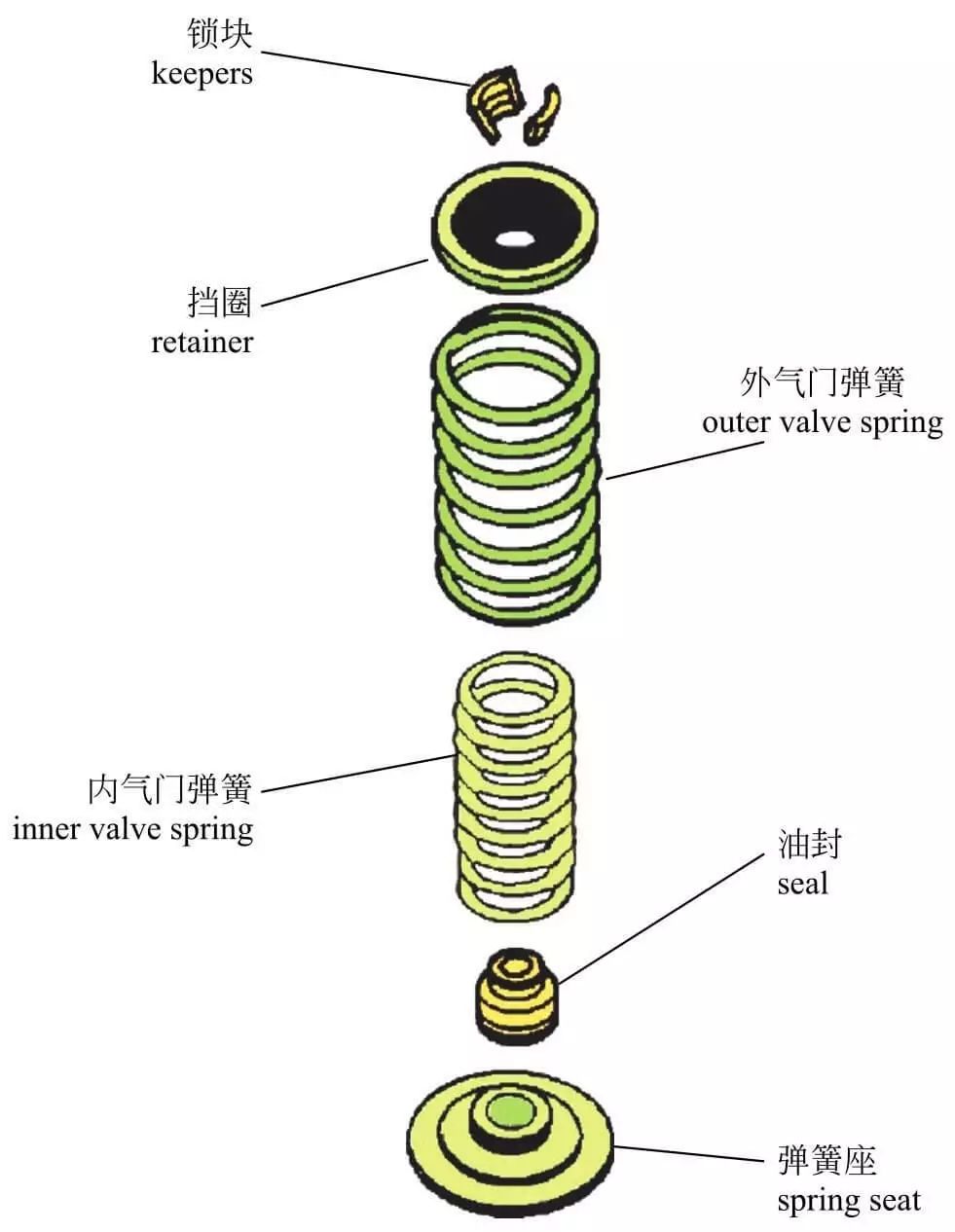 锁块
keepers

挡圈
retainer

外气门弹簧
outer valve spring

内气门弹簧
inner valve spring

油封
seal

弹簧座
spring seat