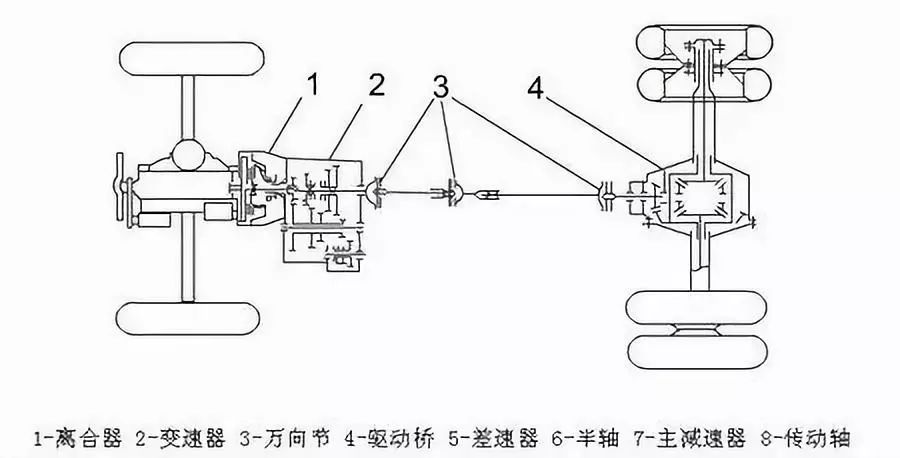 1
2
3
4

1-离合器 2-变速器 3-万向节 4-驱动桥 5-差速器 6-半轴 7-主减速器 8-传动轴