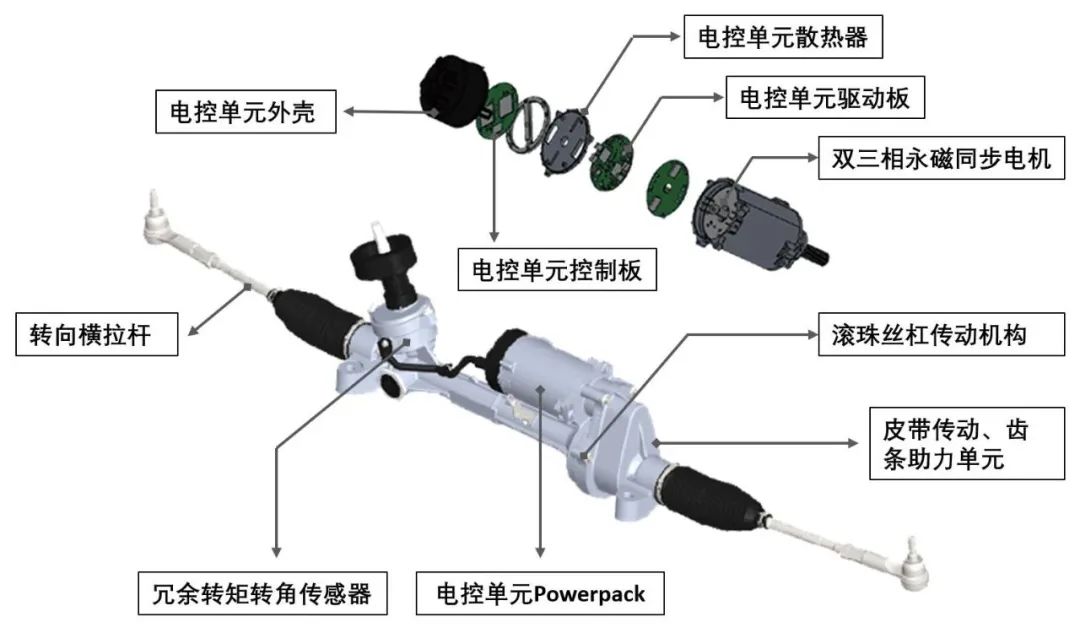 电控单元散热器

电控单元外壳

电控单元驱动板

双三相永磁同步电机

电控单元控制板

转向横拉杆

滚珠丝杠传动机构

皮带传动、齿条助力单元

冗余转矩转角传感器

电控单元Powerpack