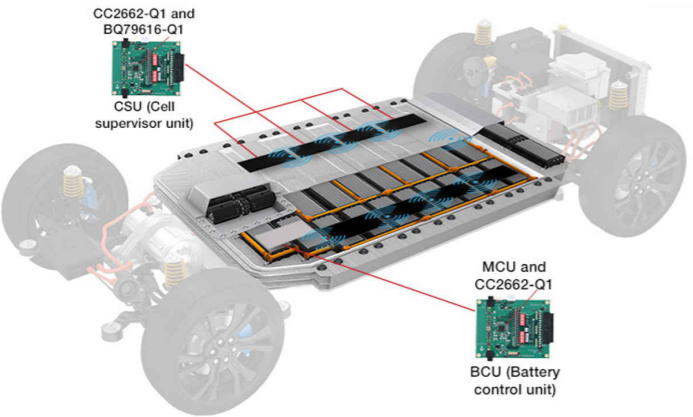 CC2662-Q1 and BQ79616-Q1

CSU (Cell supervisor unit)

MCU and CC2662-Q1

BCU (Battery control unit)