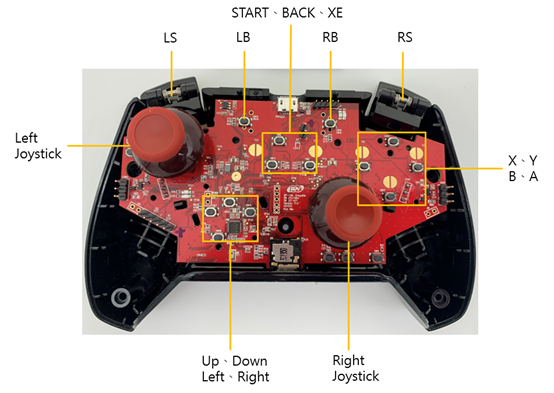 START、BACK、XE

LS

LB

RB

RS

Left Joystick

X、Y
B、A

Up、Down
Left、Right

Right Joystick