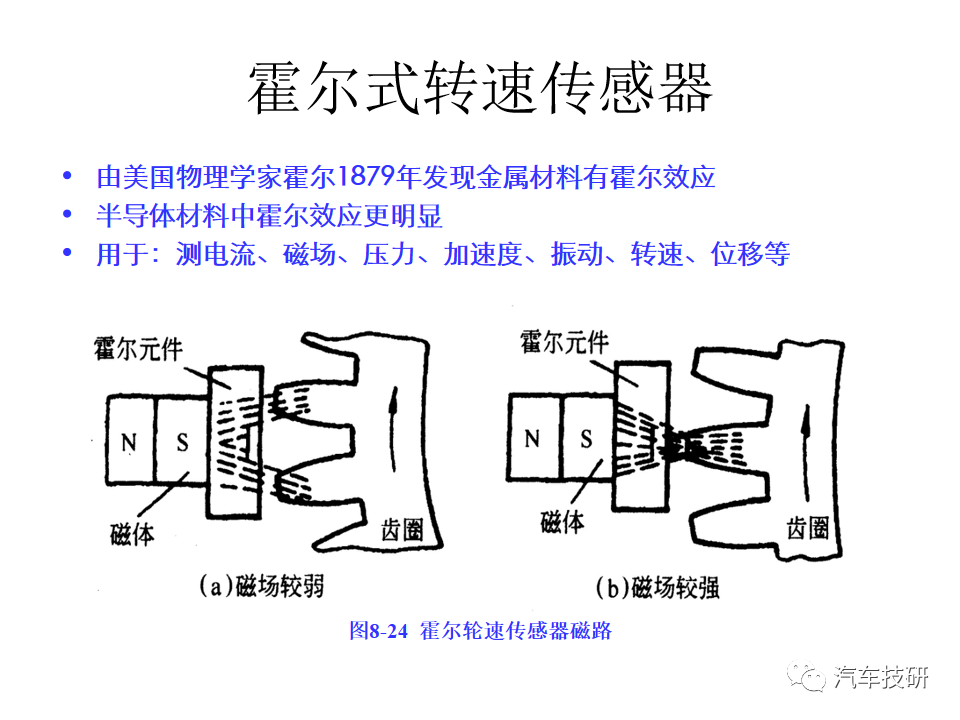 霍尔式转速传感器

• 由美国物理学家霍尔1879年发现金属材料有霍尔效应
• 半导体材料中霍尔效应更明显
• 用于：测电流、磁场、压力、加速度、振动、转速、位移等

霍尔元件
N S
磁体
齿圈
(a)磁场较弱

霍尔元件
N S
磁体
齿圈
(b)磁场较强

图8-24 霍尔轮速传感器磁路

汽车技研