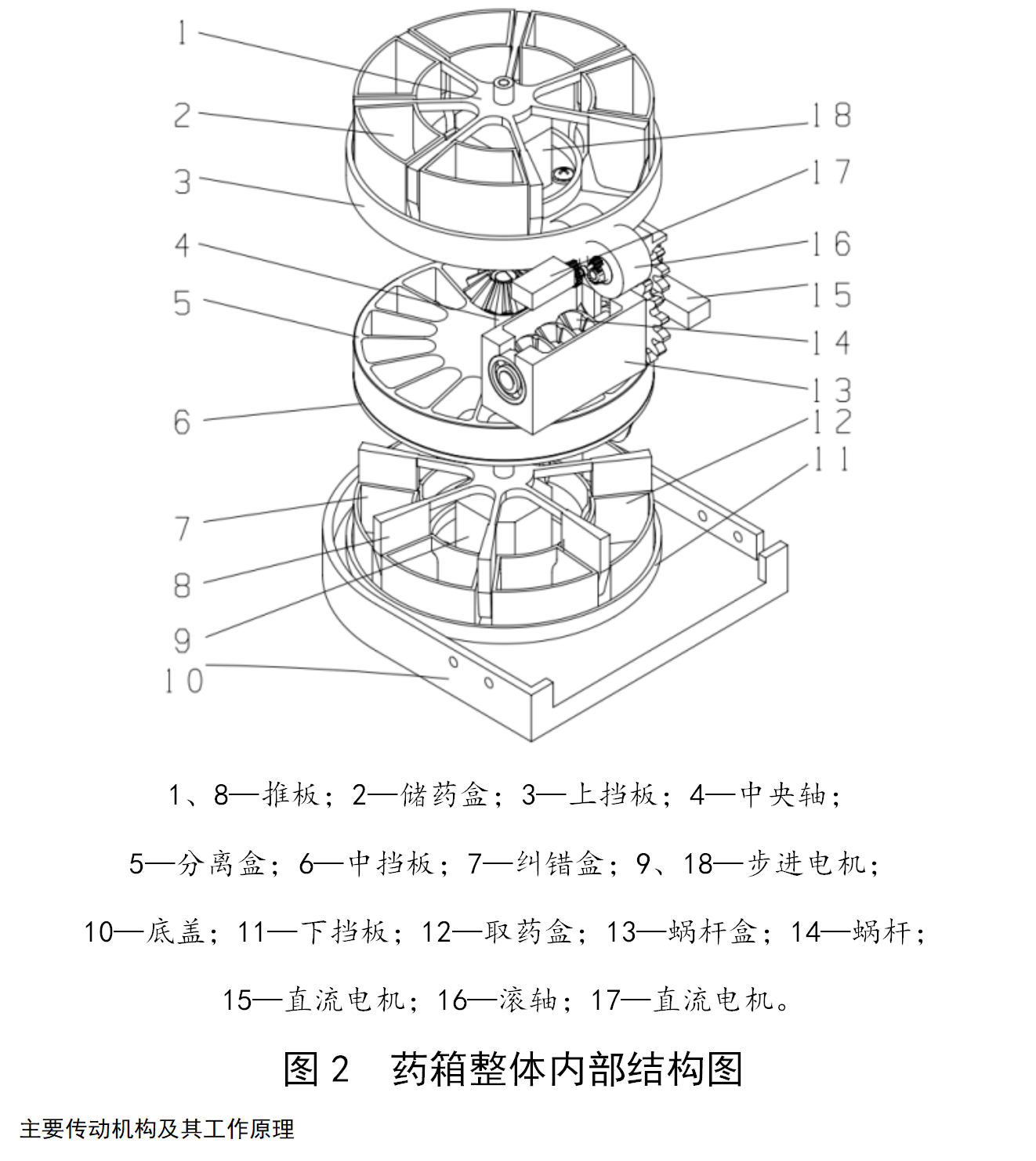 1
2
3
4
5
6
7
8
9
10
18
17
16
15
14
13
12
11

1、8—推板；2—储药盒；3—上挡板；4—中央轴；

5—分离盒；6—中挡板；7—纠错盒；9、18—步进电机；

10—底盖；11—下挡板；12—取药盒；13—蜗杆盒；14—蜗杆；

15—直流电机；16—滚轴；17—直流电机。

图 2　药箱整体内部结构图

主要传动机构及其工作原理