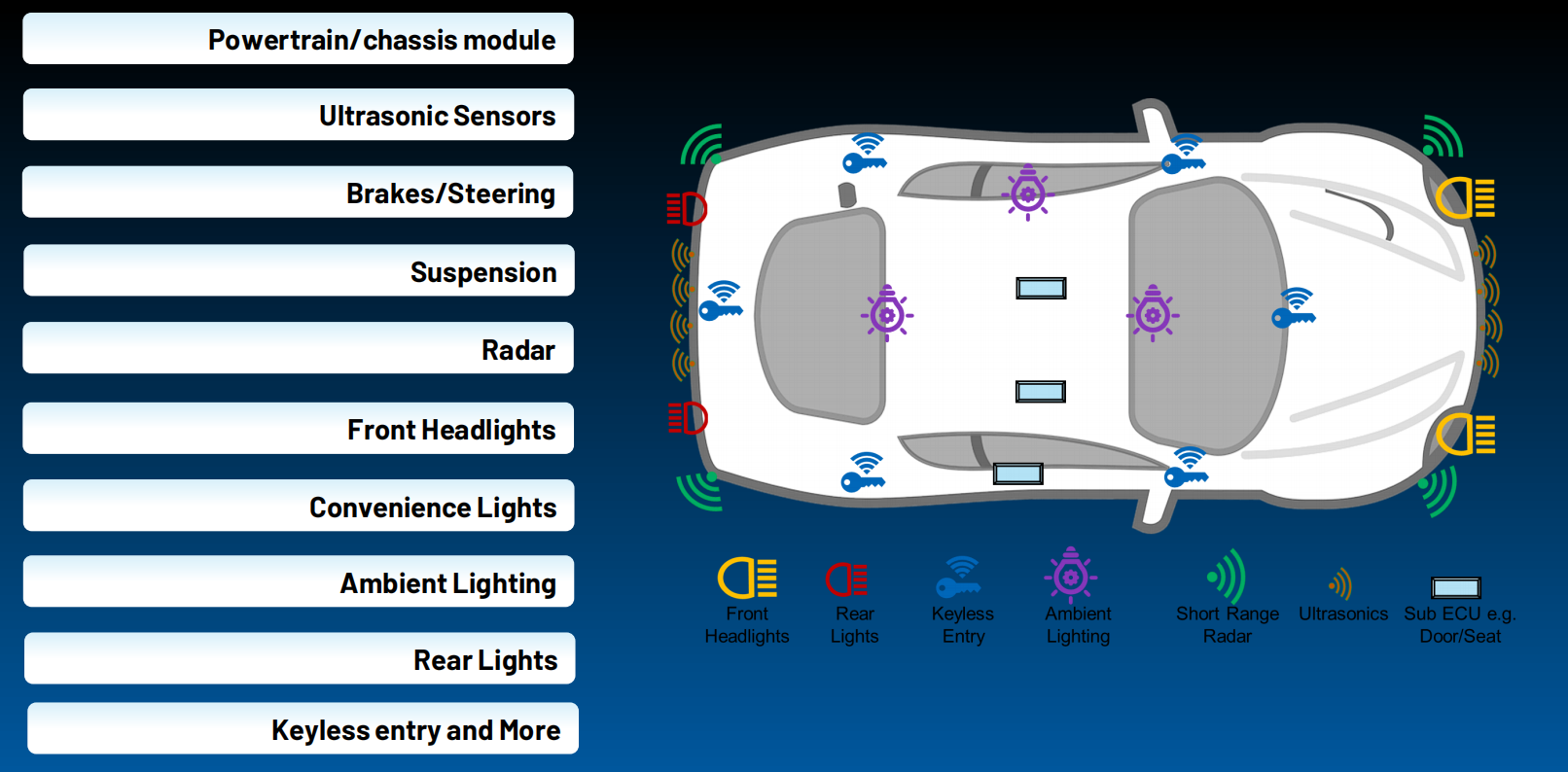 Powertrain/chassis module

Ultrasonic Sensors

Brakes/Steering

Suspension

Radar

Front Headlights

Convenience Lights

Ambient Lighting

Rear Lights

Keyless entry and More

Front Headlights

Rear Lights

Keyless Entry

Ambient Lighting

Short Range Radar

Ultrasonics

Sub ECU e.g. Door/Seat