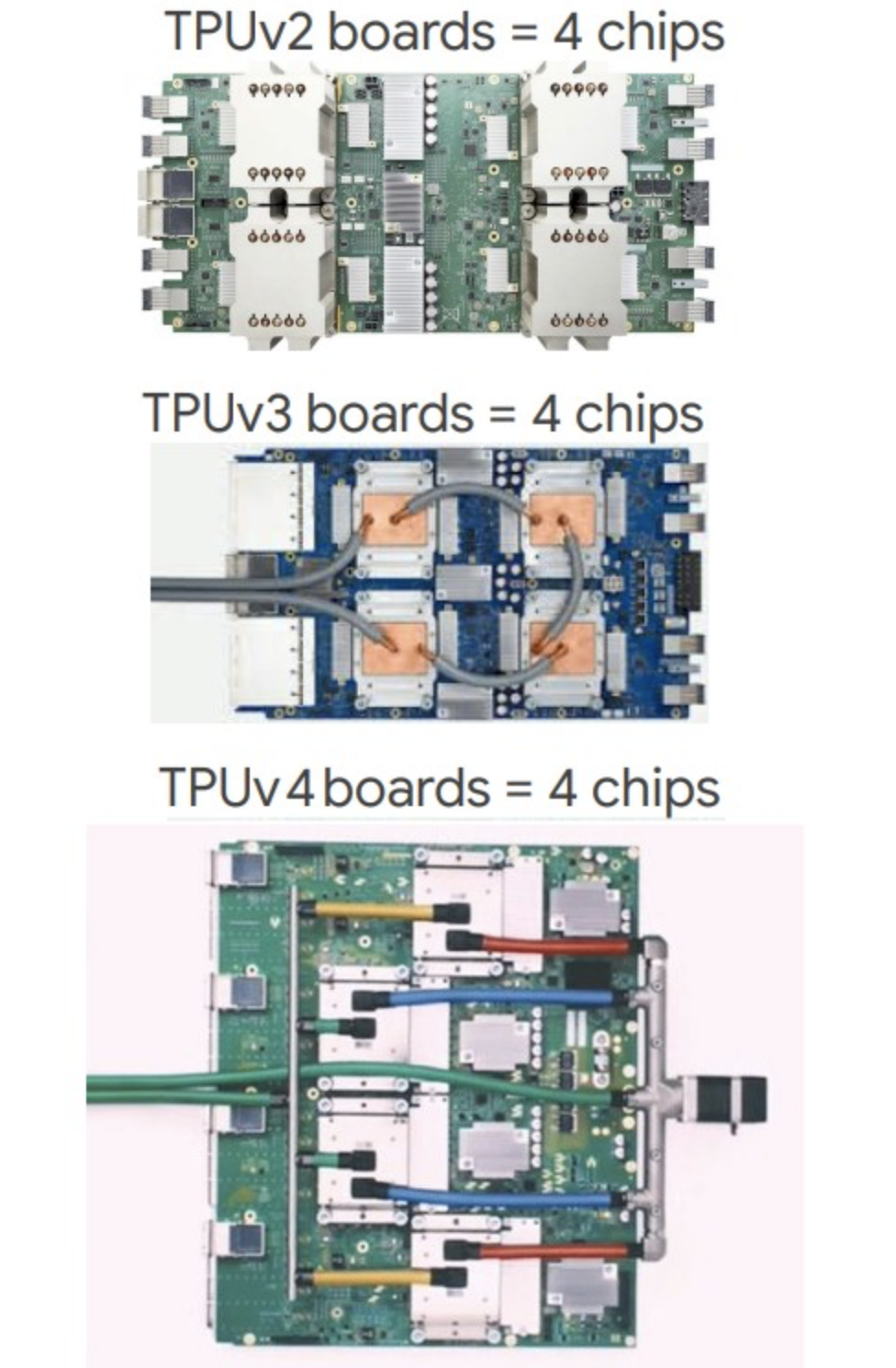 TPUv2 boards = 4 chips

TPUv3 boards = 4 chips

TPUv4 boards = 4 chips