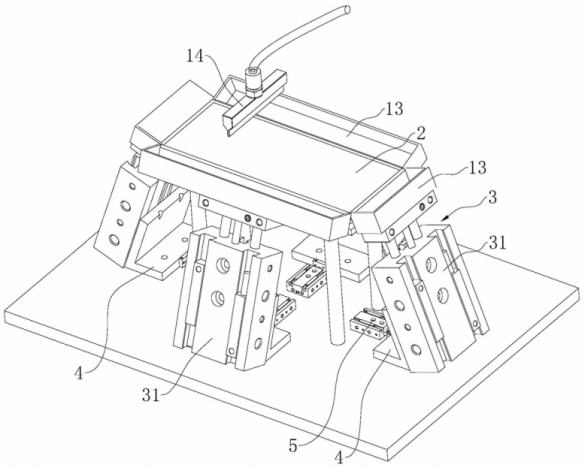 14
13
2
13
3
31
4
31
5
4