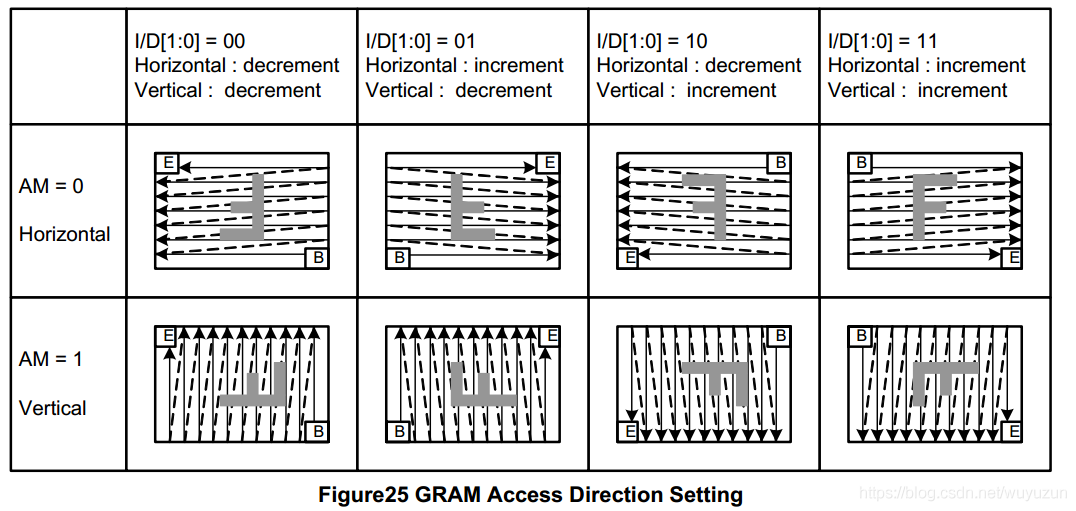 | | I/D[1:0] = 00 Horizontal : decrement Vertical : decrement | I/D[1:0] = 01 Horizontal : increment Vertical : decrement | I/D[1:0] = 10 Horizontal : decrement Vertical : increment | I/D[1:0] = 11 Horizontal : increment Vertical : increment |
|---|---|---|---|---|
| AM = 0 Horizontal | E B | E B | B E | B E |
| AM = 1 Vertical | E B | E B | B E | B E |

Figure25 GRAM Access Direction Setting

https://blog.csdn.net/wuyuzun