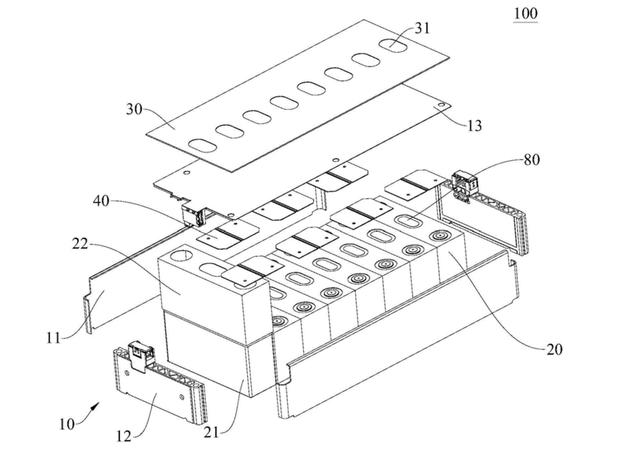 100

31

30

13

80

40

22

11

20

10

12

21