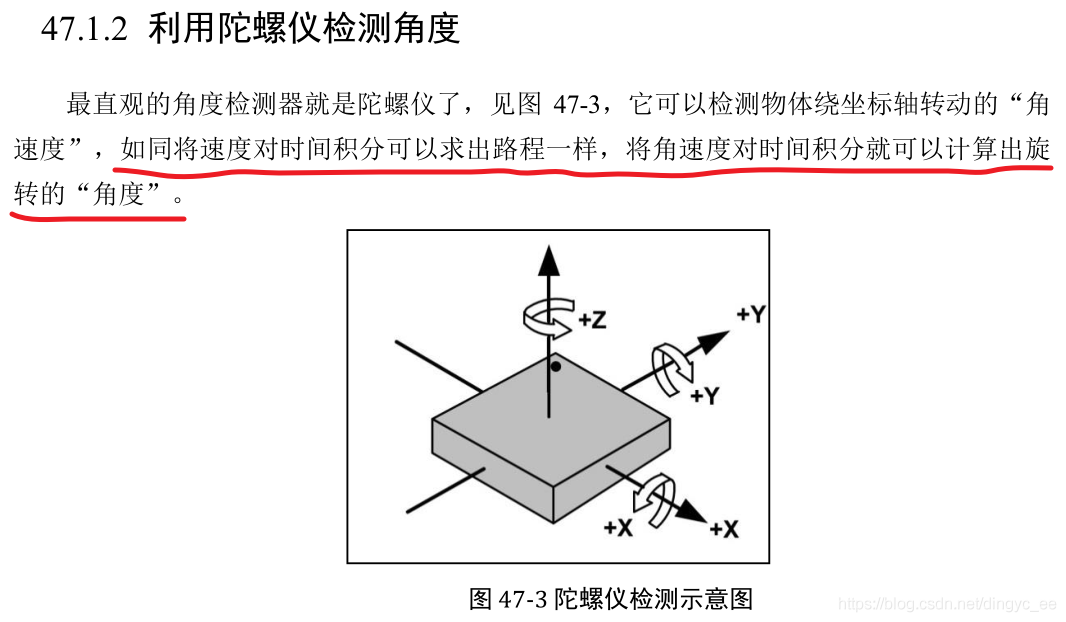 47.1.2 利用陀螺仪检测角度

最直观的角度检测器就是陀螺仪了，见图 47-3，它可以检测物体绕坐标轴转动的“角速度”，如同将速度对时间积分可以求出路程一样，将角速度对时间积分就可以计算出旋转的“角度”。

+Z

+Y

+Y

+X

+X

图 47-3 陀螺仪检测示意图

https://blog.csdn.net/dingyc_ee