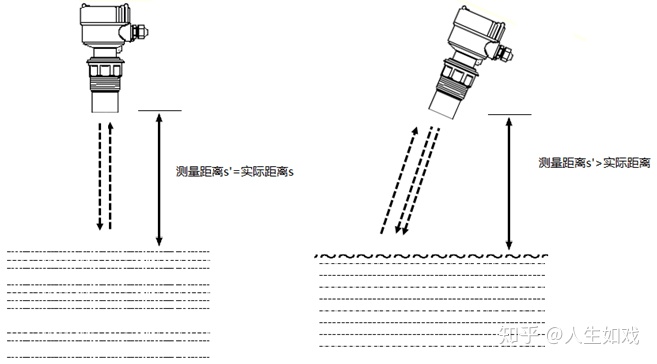 测量距离s'=实际距离s

测量距离s'>实际距离

知乎 @人生如戏