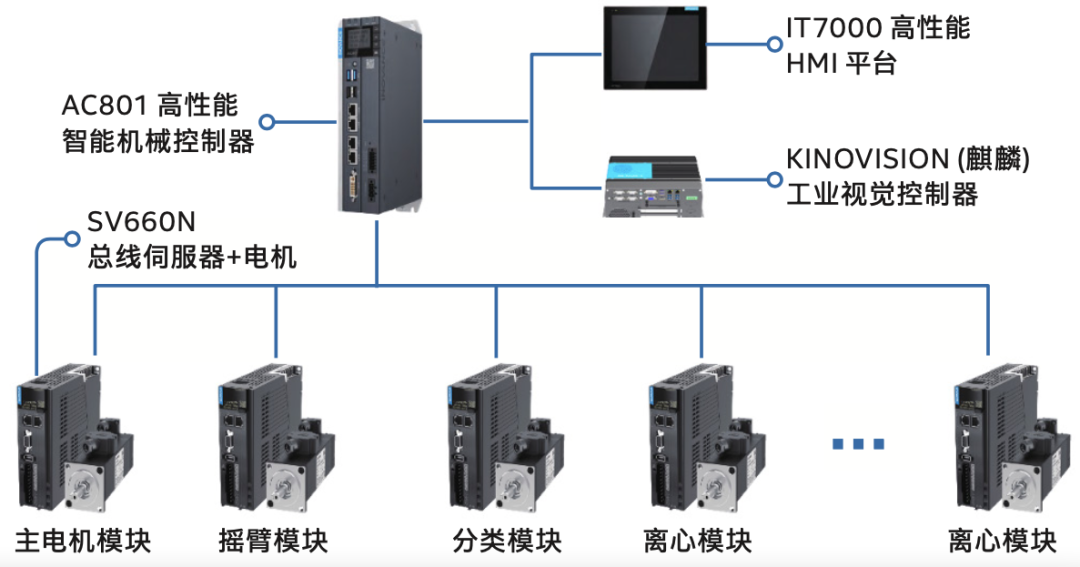 AC801 高性能
智能机械控制器

IT7000 高性能
HMI 平台

KINOVISION (麒麟)
工业视觉控制器

SV660N
总线伺服器+电机

主电机模块

摇臂模块

分类模块

离心模块

...

离心模块