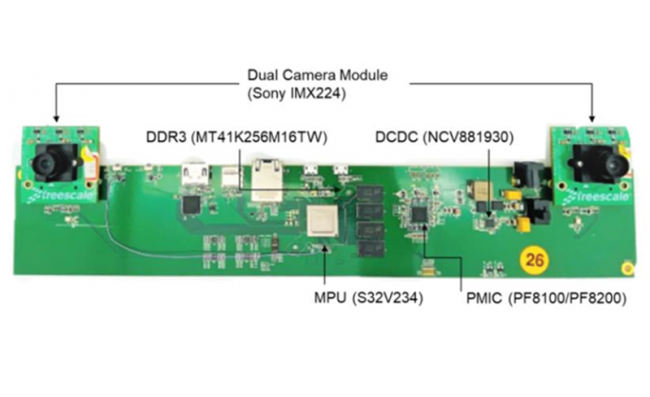 Dual Camera Module
(Sony IMX224)

DDR3 (MT41K256M16TW)

DCDC (NCV881930)

freescale

freescale

26

MPU (S32V234)

PMIC (PF8100/PF8200)