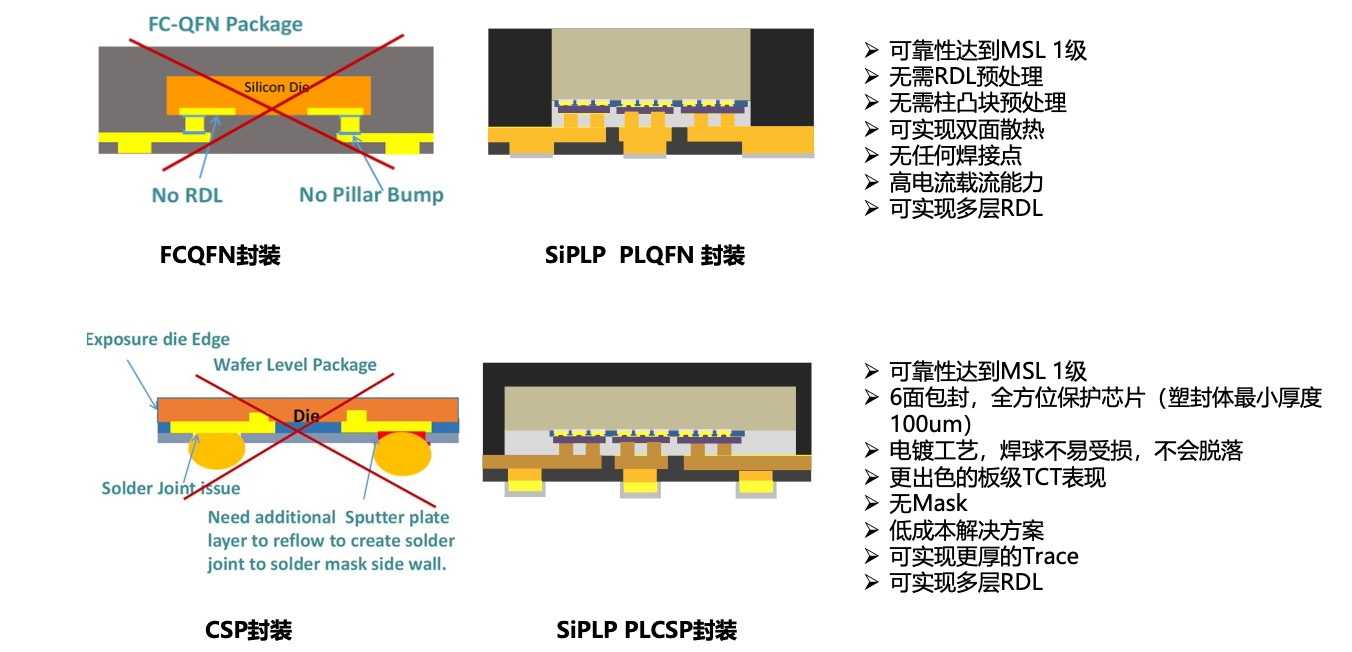 FC-QFN Package

Silicon Die

No RDL

No Pillar Bump

FCQFN封装

SiPLP PLQFN 封装

➢ 可靠性达到MSL 1级
➢ 无需RDL预处理
➢ 无需柱凸块预处理
➢ 可实现双面散热
➢ 无任何焊接点
➢ 高电流载流能力
➢ 可实现多层RDL

Exposure die Edge

Wafer Level Package

Die

Solder Joint issue

Need additional Sputter plate layer to reflow to create solder joint to solder mask side wall.

CSP封装

SiPLP PLCSP封装

➢ 可靠性达到MSL 1级
➢ 6面包封，全方位保护芯片（塑封体最小厚度100um）
➢ 电镀工艺，焊球不易受损，不会脱落
➢ 更出色的板级TCT表现
➢ 无Mask
➢ 低成本解决方案
➢ 可实现更厚的Trace
➢ 可实现多层RDL