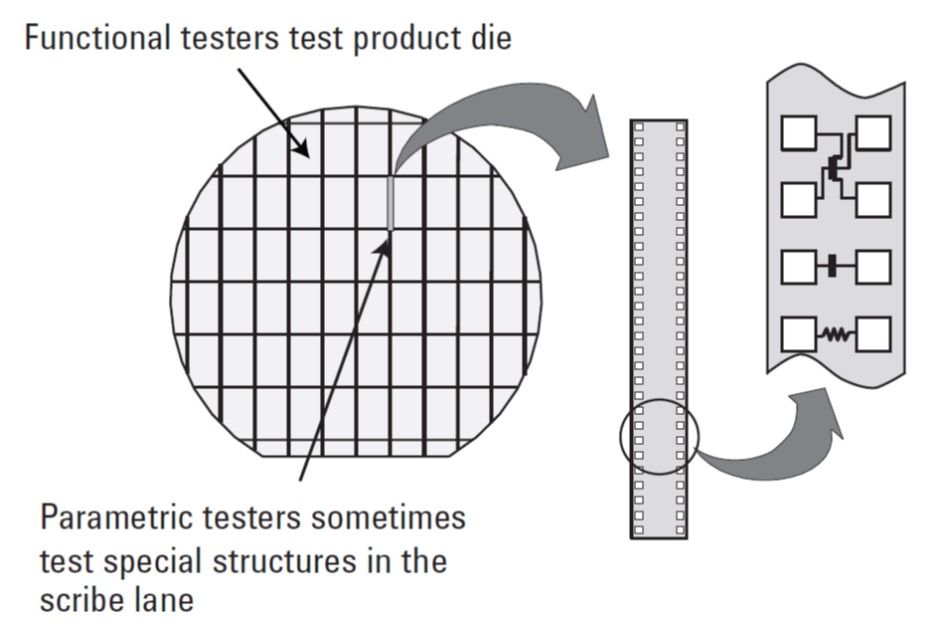 Functional testers test product die

Parametric testers sometimes test special structures in the scribe lane