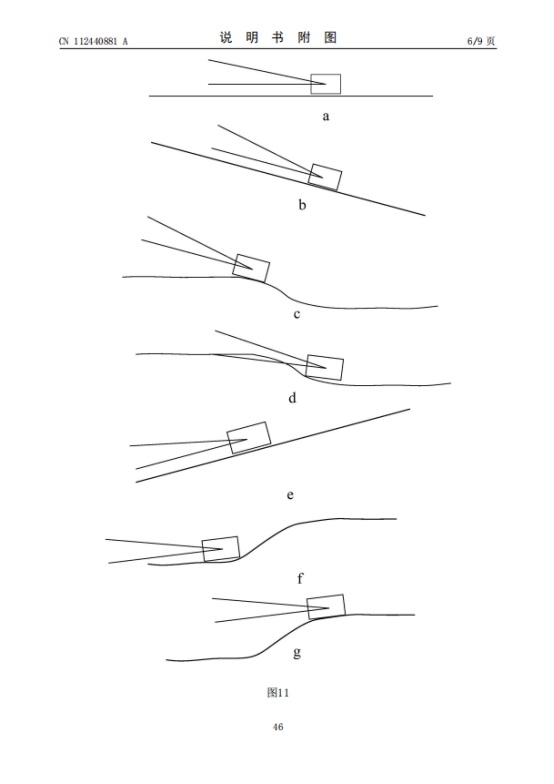 CN 112440881 A

说 明 书 附 图

6/9 页

a

b

c

d

e

f

g

图11

46