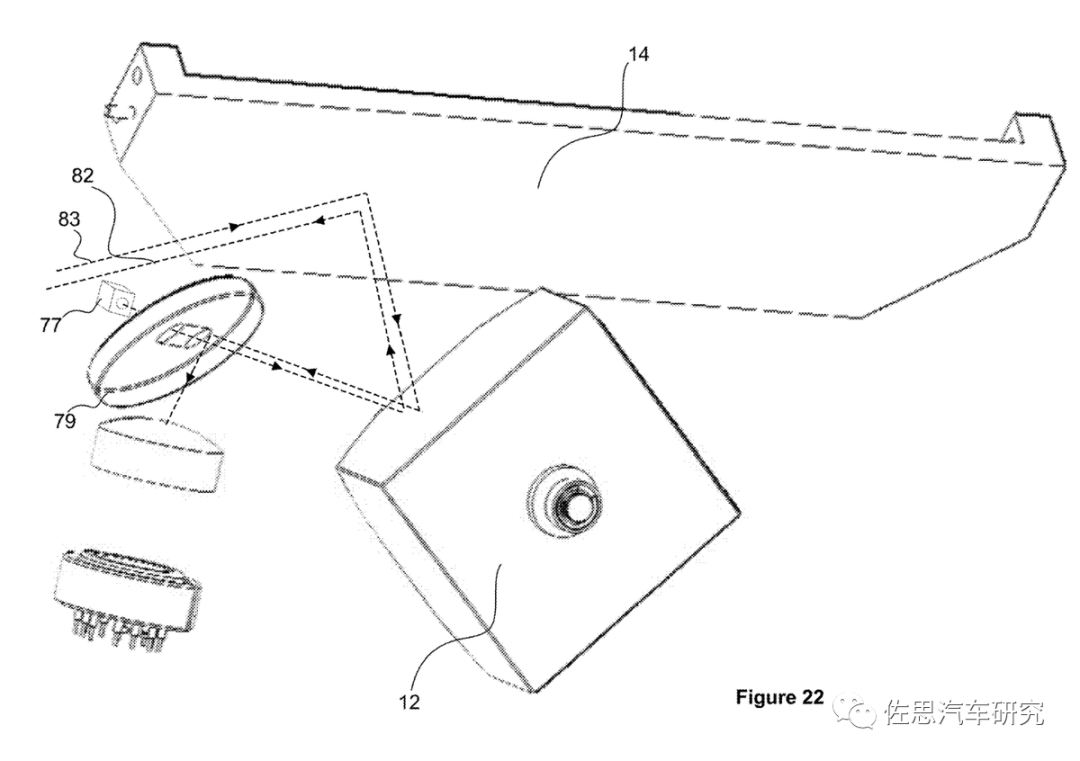 14

82

83

77

79

12

Figure 22

佐思汽车研究