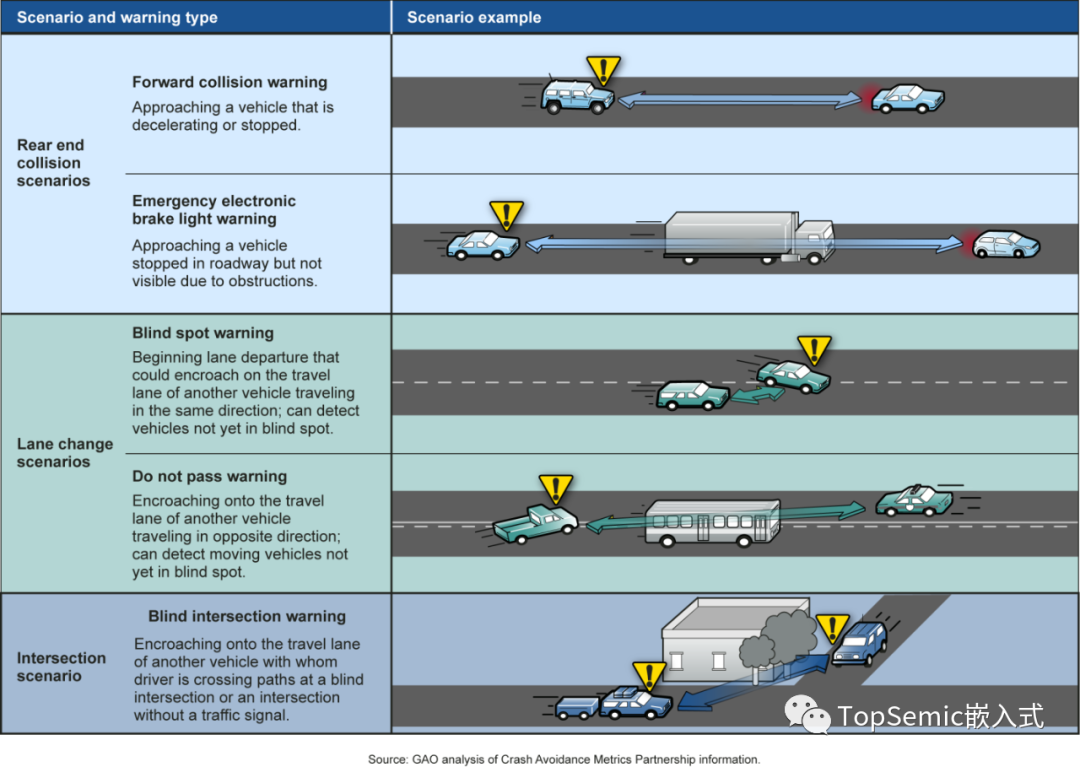 | Scenario and warning type | | Scenario example |
|---|---|---|
| Rear end collision scenarios | **Forward collision warning** Approaching a vehicle that is decelerating or stopped. | |
| | **Emergency electronic brake light warning** Approaching a vehicle stopped in roadway but not visible due to obstructions. | |
| Lane change scenarios | **Blind spot warning** Beginning lane departure that could encroach on the travel lane of another vehicle traveling in the same direction; can detect vehicles not yet in blind spot. | |
| | **Do not pass warning** Encroaching onto the travel lane of another vehicle traveling in opposite direction; can detect moving vehicles not yet in blind spot. | |
| Intersection scenario | **Blind intersection warning** Encroaching onto the travel lane of another vehicle with whom driver is crossing paths at a blind intersection or an intersection without a traffic signal. | |

TopSemic嵌入式

Source: GAO analysis of Crash Avoidance Metrics Partnership information.