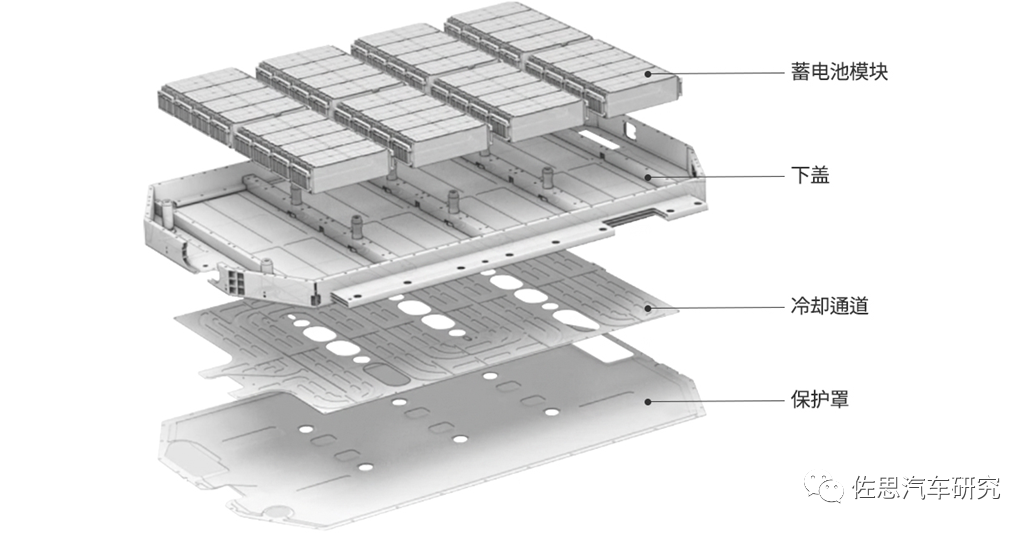 蓄电池模块

下盖

冷却通道

保护罩

佐思汽车研究