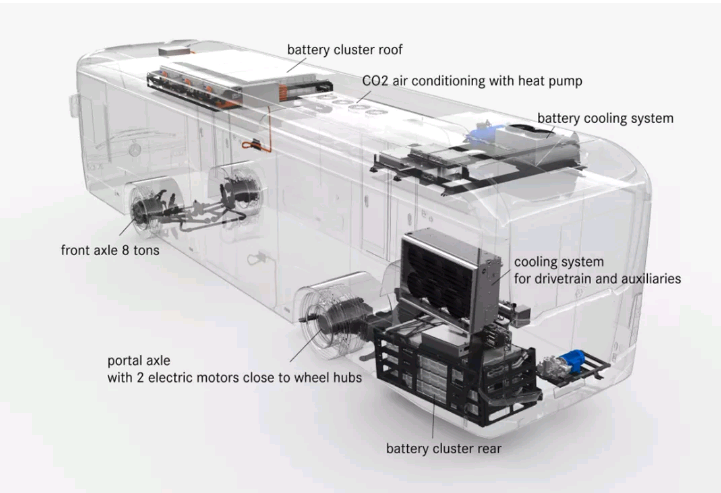 battery cluster roof

CO2 air conditioning with heat pump

battery cooling system

front axle 8 tons

cooling system
for drivetrain and auxiliaries

portal axle
with 2 electric motors close to wheel hubs

battery cluster rear