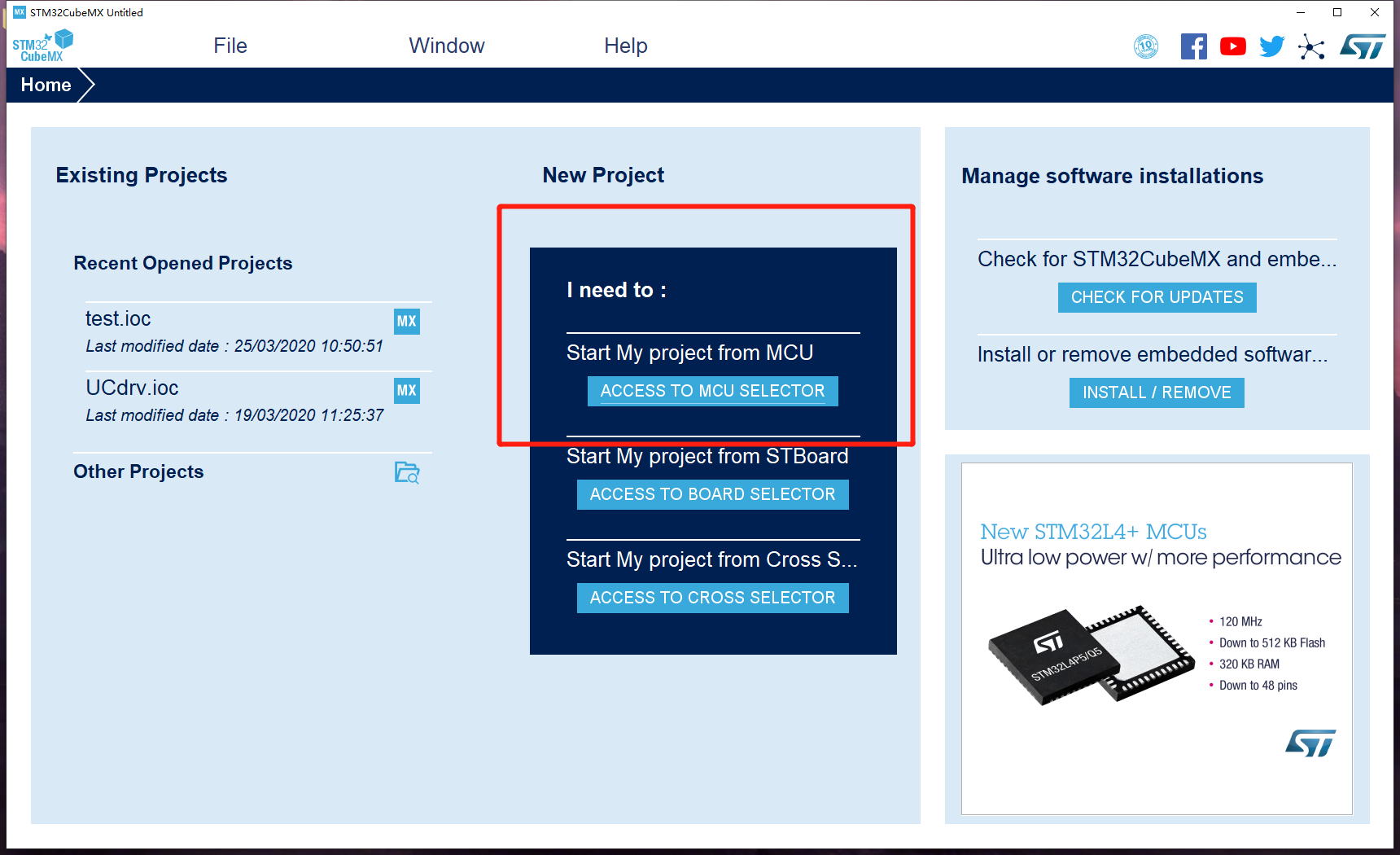 MX STM32CubeMX Untitled

STM32 CubeMX

File Window Help

Home

Existing Projects

Recent Opened Projects

test.ioc MX
Last modified date : 25/03/2020 10:50:51

UCdrv.ioc MX
Last modified date : 19/03/2020 11:25:37

Other Projects

New Project

I need to :

Start My project from MCU
ACCESS TO MCU SELECTOR

Start My project from STBoard
ACCESS TO BOARD SELECTOR

Start My project from Cross S...
ACCESS TO CROSS SELECTOR

Manage software installations

Check for STM32CubeMX and embe...
CHECK FOR UPDATES

Install or remove embedded softwar...
INSTALL / REMOVE

New STM32L4+ MCUs
Ultra low power w/ more performance

STM32L4P5/Q5

• 120 MHz
• Down to 512 KB Flash
• 320 KB RAM
• Down to 48 pins