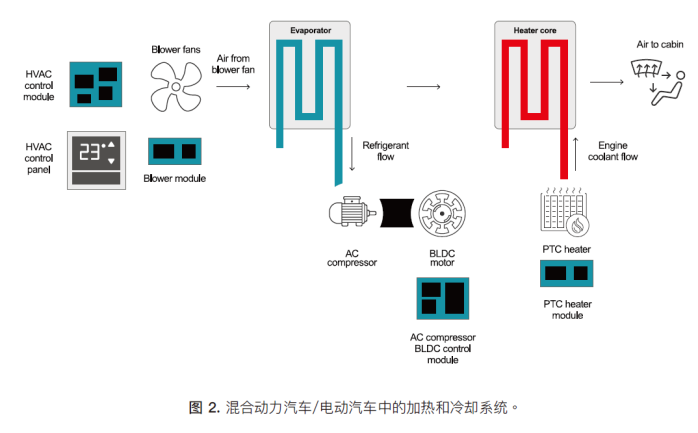 HVAC control module

Blower fans

Air from blower fan

Evaporator

Heater core

Air to cabin

HVAC control panel

23°

Blower module

Refrigerant flow

Engine coolant flow

AC compressor

BLDC motor

PTC heater

PTC heater module

AC compressor BLDC control module

图 2. 混合动力汽车/电动汽车中的加热和冷却系统。