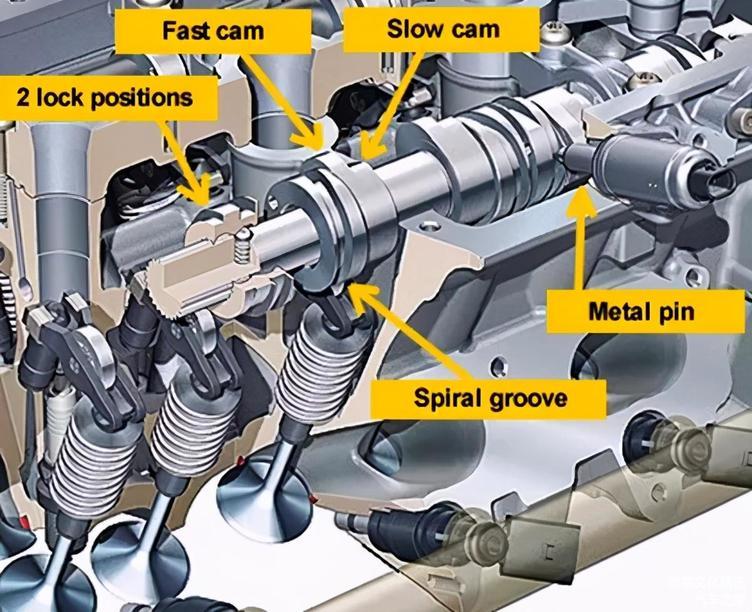 Fast cam

Slow cam

2 lock positions

Metal pin

Spiral groove