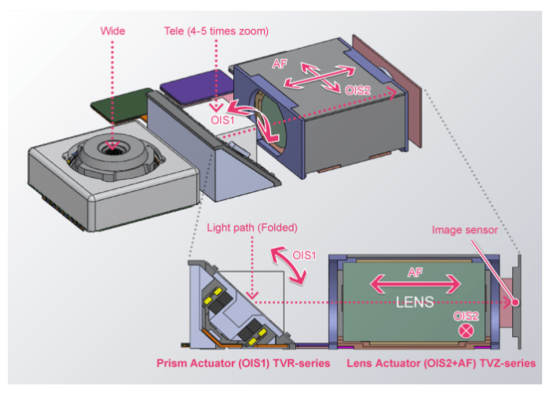 Wide

Tele (4-5 times zoom)

AF

OIS2

OIS1

Light path (Folded)

OIS1

Image sensor

AF

LENS

OIS2

Prism Actuator (OIS1) TVR-series

Lens Actuator (OIS2+AF) TVZ-series