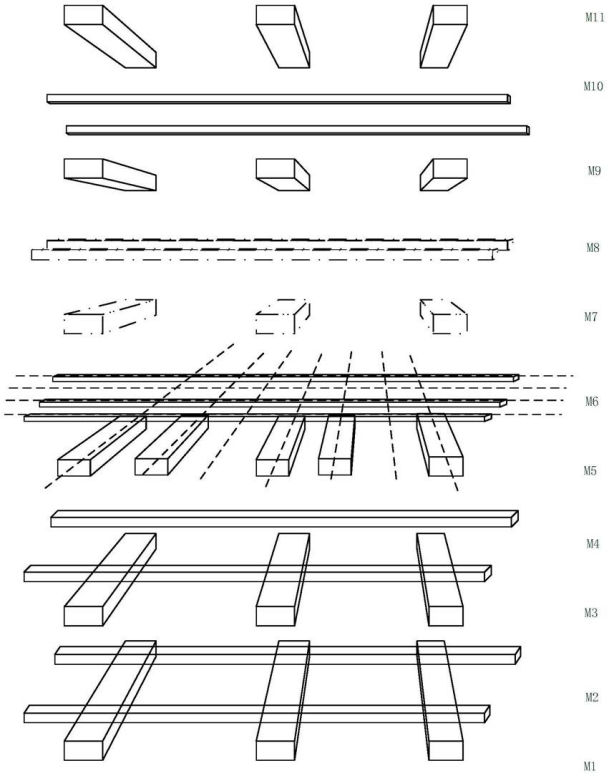 M11

M10

M9

M8

M7

M6

M5

M4

M3

M2

M1